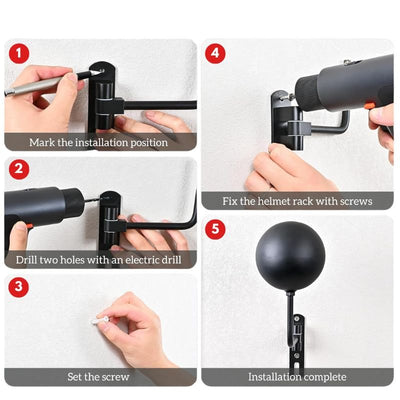 1
Mark the installation position

2
Drill two holes with an electric drill

3
Set the screw

4
Fix the helmet rack with screws

5
Installation complete