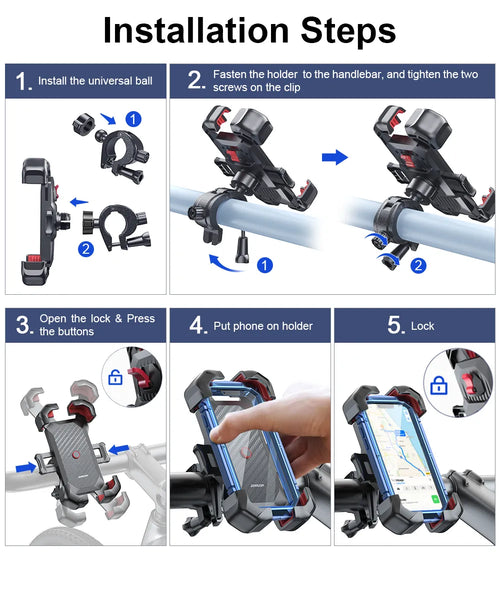 Installation Steps

1. Install the universal ball

1

2

2. Fasten the holder to the handlebar, and tighten the two screws on the clip

1

2

3. Open the lock & Press the buttons

4. Put phone on holder

5. Lock