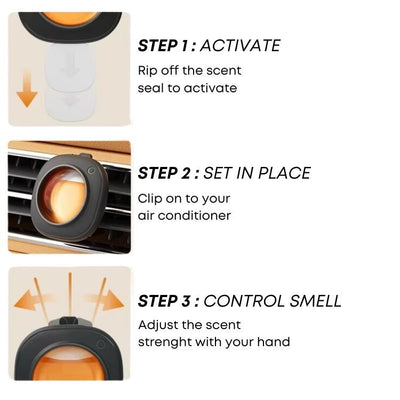 STEP 1 : ACTIVATE
Rip off the scent seal to activate

STEP 2 : SET IN PLACE
Clip on to your air conditioner

STEP 3 : CONTROL SMELL
Adjust the scent strenght with your hand