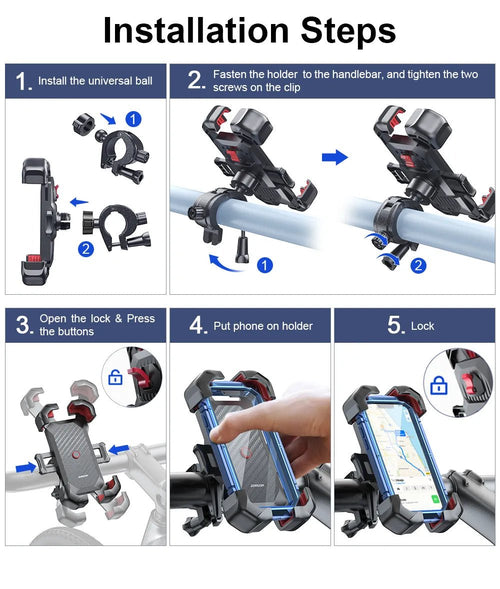 Installation Steps

1. Install the universal ball

1

2

2. Fasten the holder to the handlebar, and tighten the two screws on the clip

1

2

3. Open the lock & Press the buttons

4. Put phone on holder

5. Lock