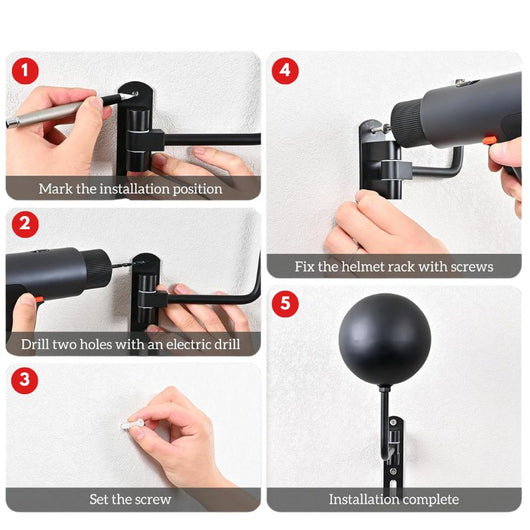 1
Mark the installation position

2
Drill two holes with an electric drill

3
Set the screw

4
Fix the helmet rack with screws

5
Installation complete