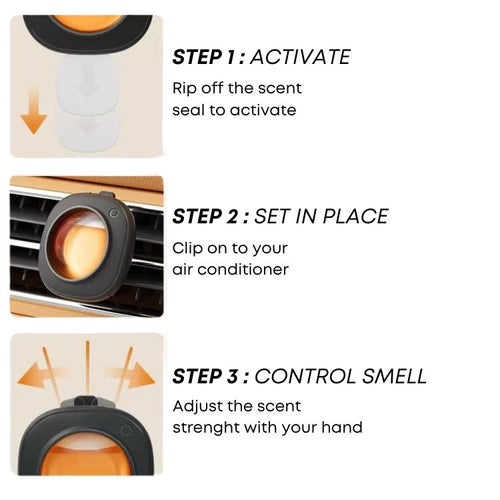 STEP 1 : ACTIVATE

Rip off the scent seal to activate

STEP 2 : SET IN PLACE

Clip on to your air conditioner

STEP 3 : CONTROL SMELL

Adjust the scent strenght with your hand