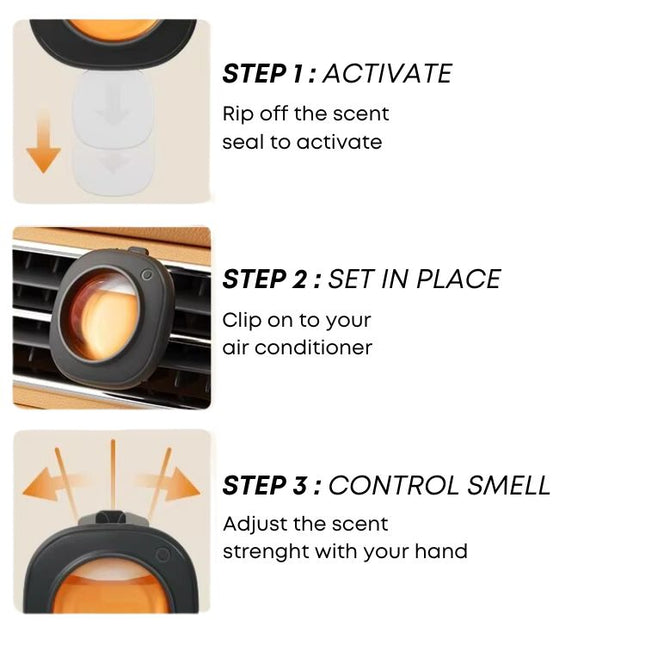 STEP 1 : ACTIVATE

Rip off the scent seal to activate

STEP 2 : SET IN PLACE

Clip on to your air conditioner

STEP 3 : CONTROL SMELL

Adjust the scent strenght with your hand