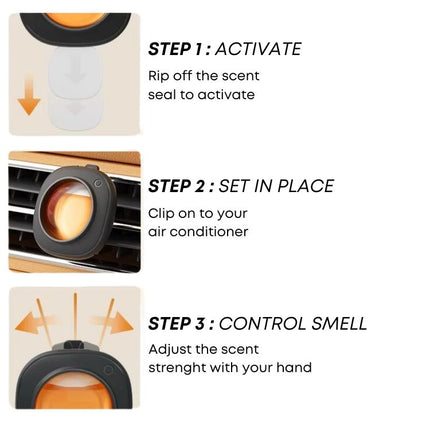 STEP 1 : ACTIVATE

Rip off the scent seal to activate

STEP 2 : SET IN PLACE

Clip on to your air conditioner

STEP 3 : CONTROL SMELL

Adjust the scent strenght with your hand