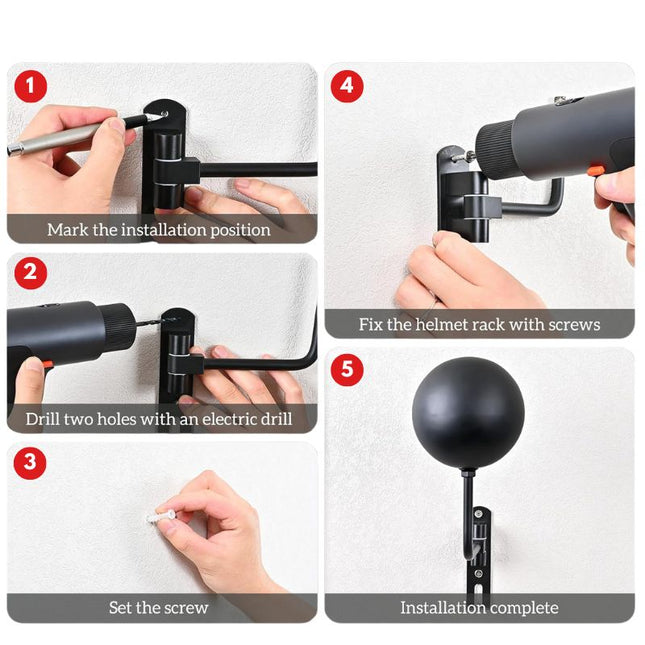 1
Mark the installation position

2
Drill two holes with an electric drill

3
Set the screw

4
Fix the helmet rack with screws

5
Installation complete